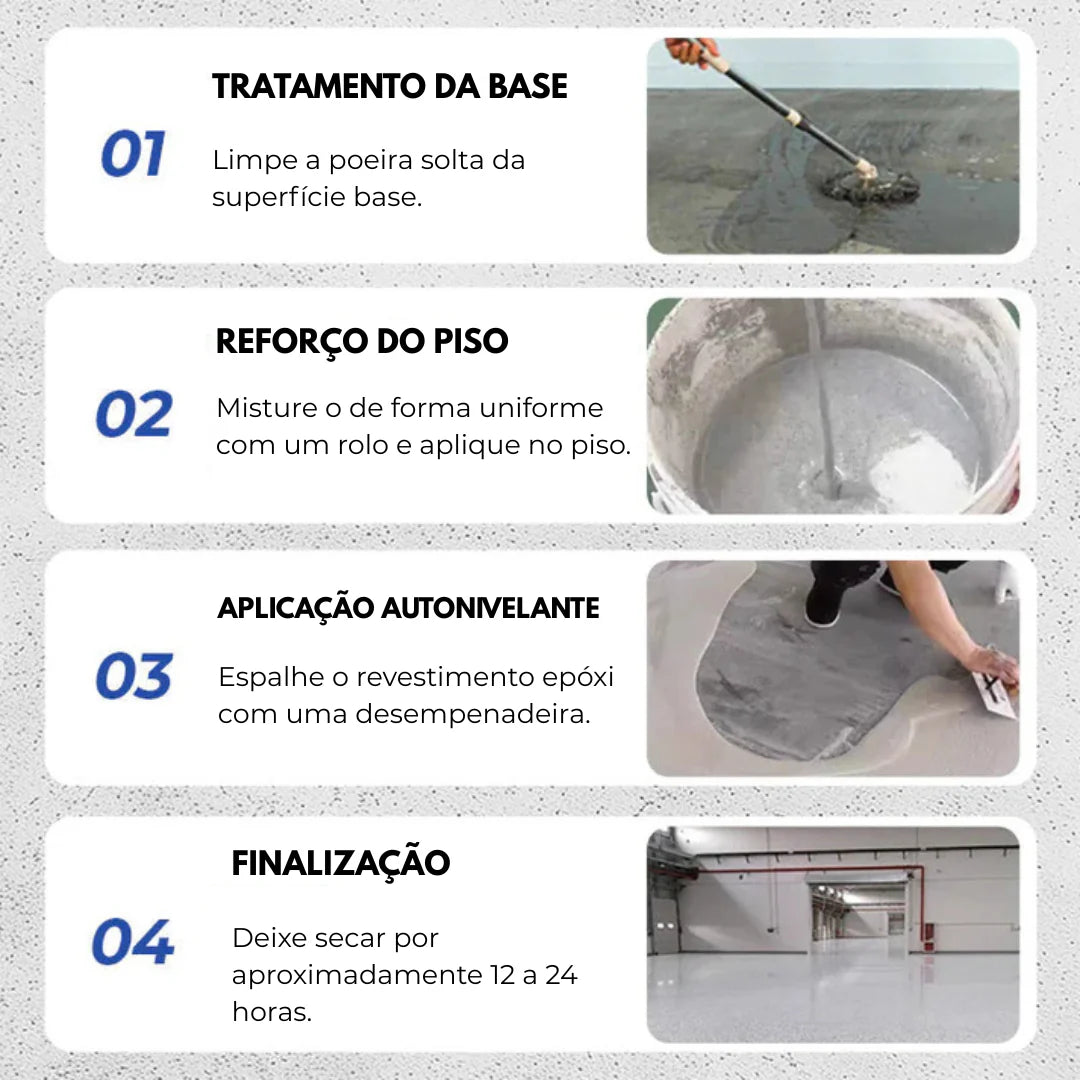 01

TRATAMENTO DA BASE

Limpe a poeira solta da superfície base.

02

REFORÇO DO PISO

Misture o de forma uniforme com um rolo e aplique no piso.

03

APLICAÇÃO AUTONIVELANTE

Espalhe o revestimento epóxi com uma desempenadeira.

04

FINALIZAÇÃO

Deixe secar por aproximadamente 12 a 24 horas.